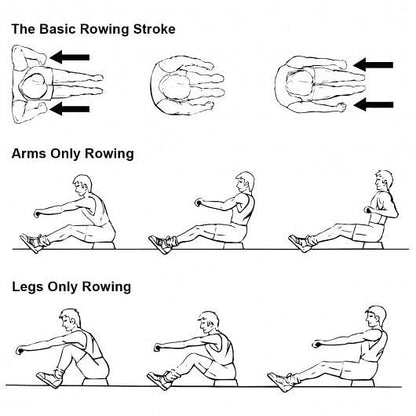 The Basic Rowing Stroke

Arms Only Rowing

Legs Only Rowing